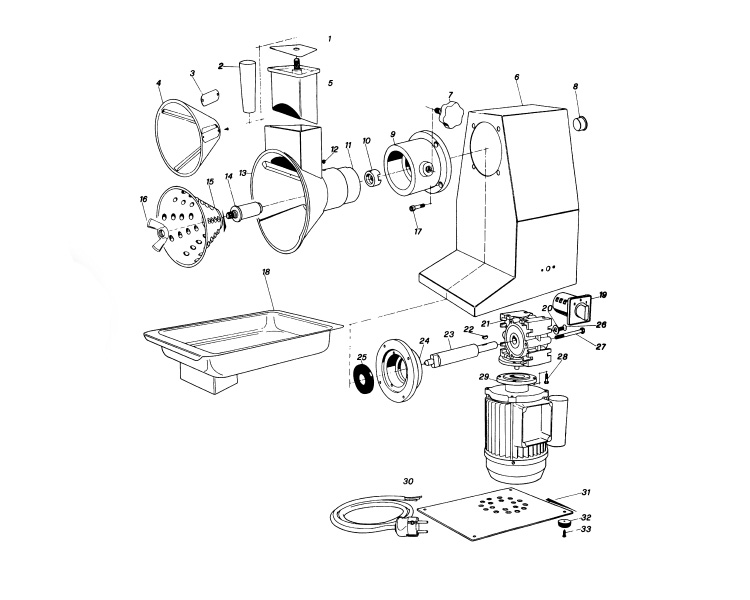 1
2
3
4
5
6
7
8
9
10
11
12
13
14
15
16
17
18
19
20
21
22
23
24
25
26
27
28
29
30
31
32
33